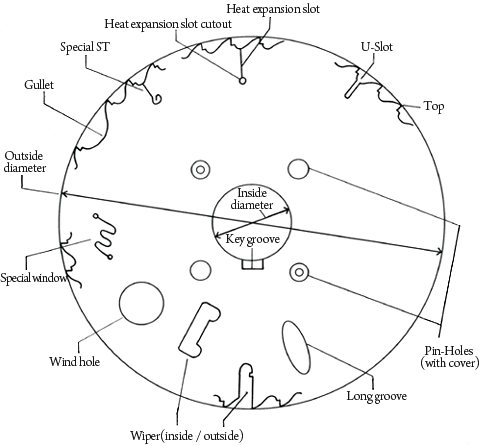 Heat expansion slot
Heat expansion slot cutout
Special ST
U-Slot
Gullet
Top
Outside diameter
Inside diameter
Key groove
Special window
Wind hole
Pin-Holes (with cover)
Long groove
Wiper(inside / outside)